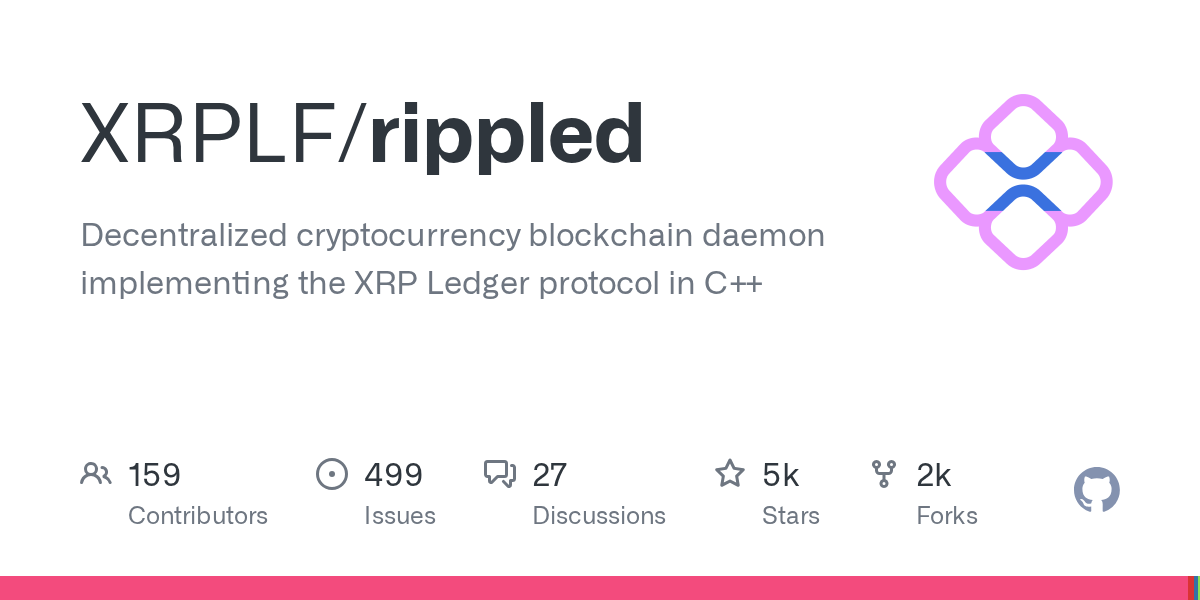 XRPLF/rippled

Decentralized cryptocurrency blockchain daemon implementing the XRP Ledger protocol in C++

159
Contributors

499
Issues

27
Discussions

5k
Stars

2k
Forks