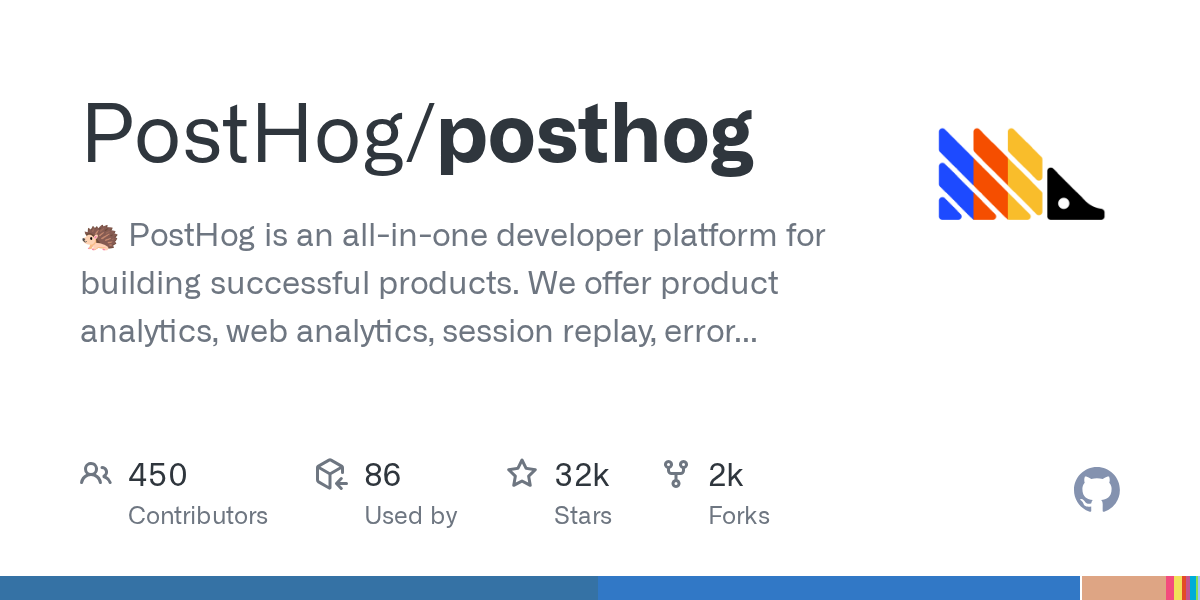 PostHog/posthog

🦔 PostHog is an all-in-one developer platform for building successful products. We offer product analytics, web analytics, session replay, error...

450
Contributors

86
Used by

32k
Stars

2k
Forks